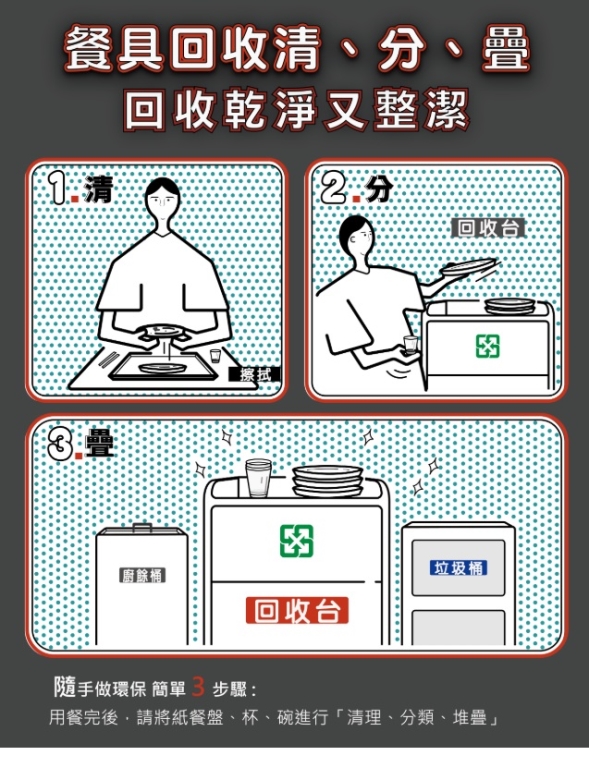 餐具回收清、分、疊
回收乾淨又整潔

1.清

擦拭

2.分

回收台

3.疊

廚餘桶

回收台

垃圾桶

隨手做環保 簡單 3 步驟：
用餐完後，請將紙餐盤、杯、碗進行「清理、分類、堆疊」